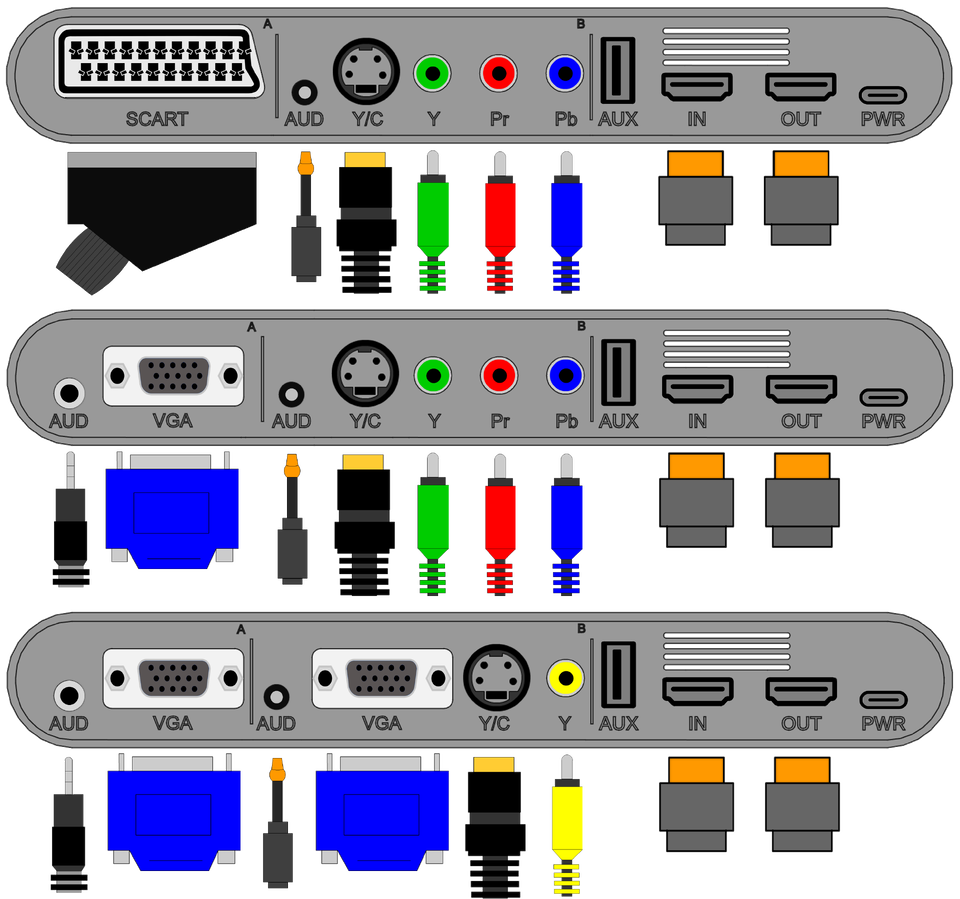 A B
SCART AUD Y/C Y Pr Pb AUX IN OUT PWR

A B
AUD VGA AUD Y/C Y Pr Pb AUX IN OUT PWR

A B
AUD VGA AUD VGA Y/C Y AUX IN OUT PWR